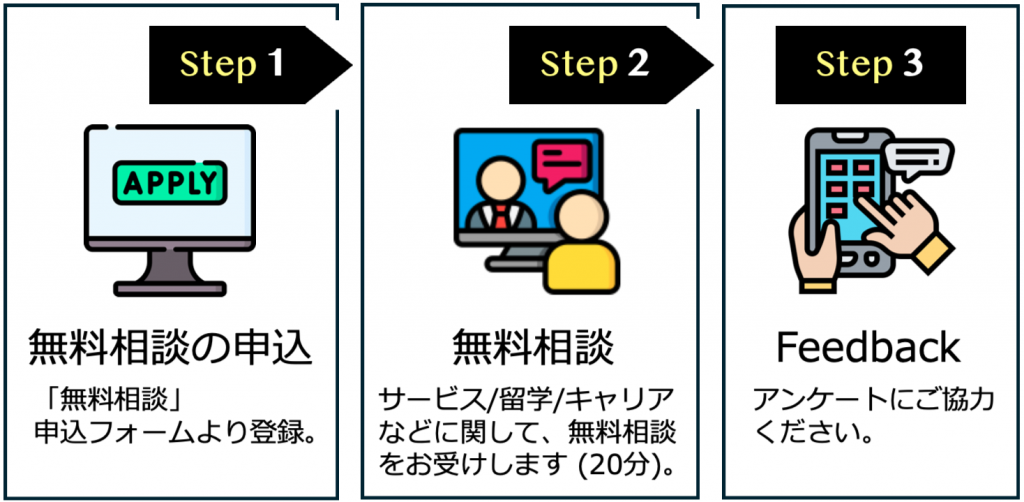 Step 1

APPLY

無料相談の申込

「無料相談」
申込フォームより登録。

Step 2

無料相談

サービス/留学/キャリアなどに関して、無料相談をお受けします (20分)。

Step 3

Feedback

アンケートにご協力ください。